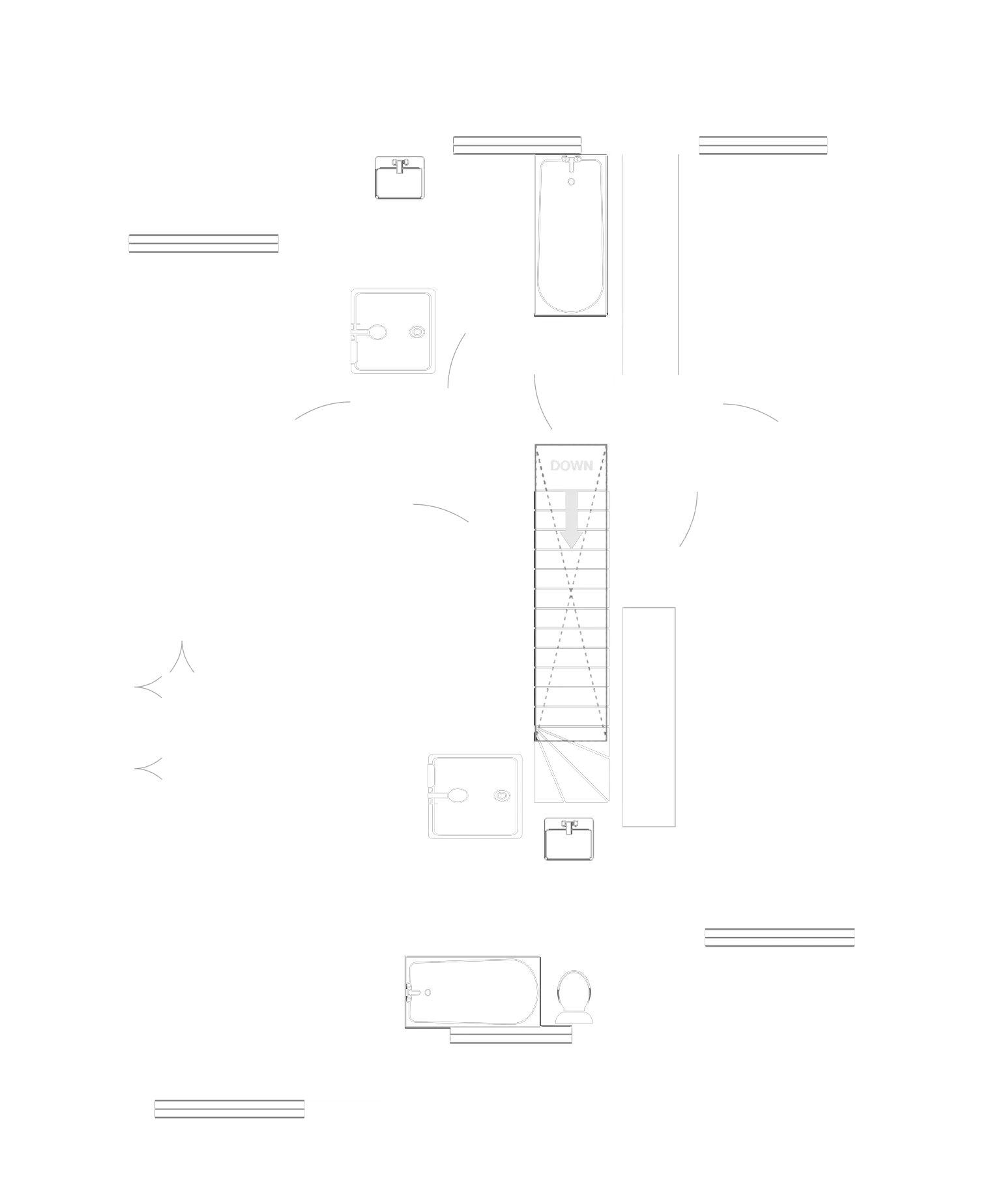 DOWN